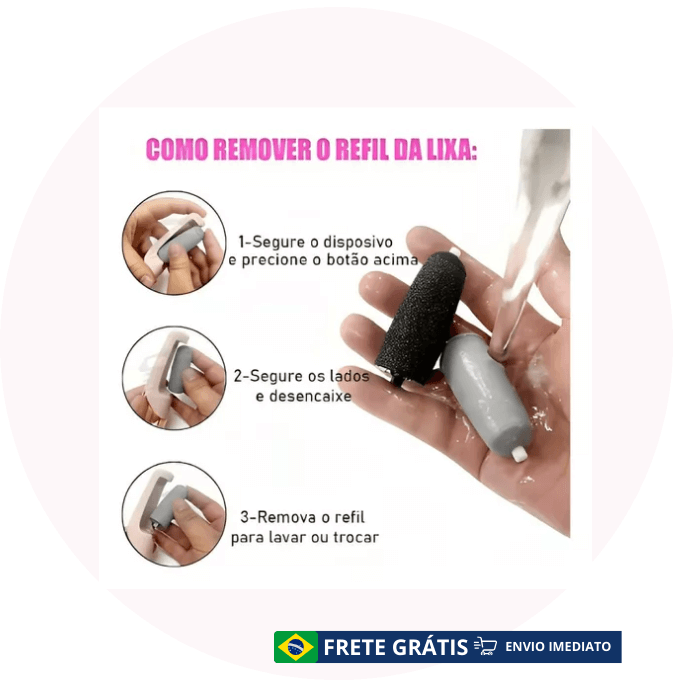 COMO REMOVER O REFIL DA LIXA:

1-Segure o disposivo e precione o botão acima

2-Segure os lados e desencaixe

3-Remova o refil para lavar ou trocar

FRETE GRÁTIS ENVIO IMEDIATO